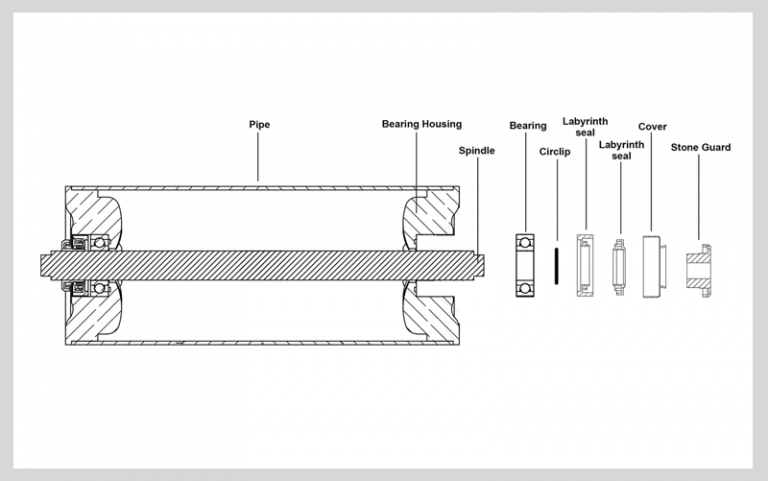 Pipe

Bearing Housing

Spindle

Bearing

Circlip

Labyrinth seal

Labyrinth seal

Cover

Stone Guard